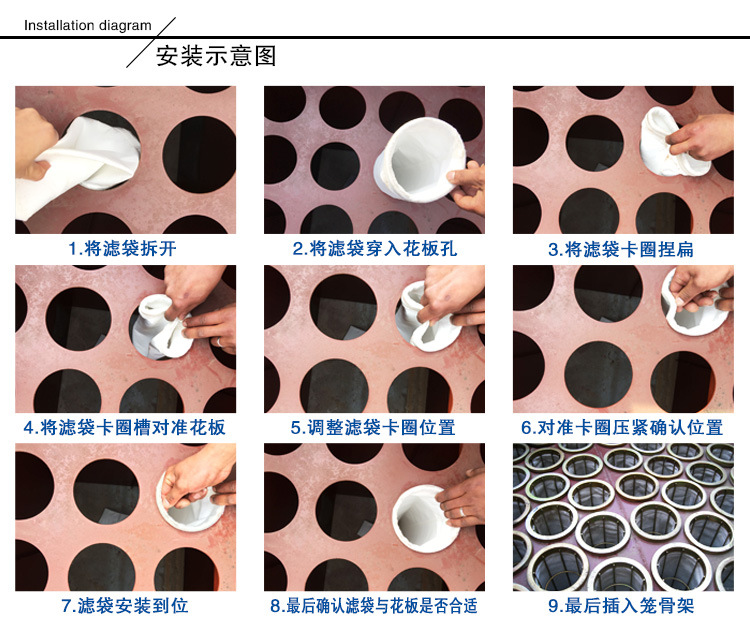 Installation diagram

安装示意图

1.将滤袋拆开

2.将滤袋穿入花板孔

3.将滤袋卡圈捏扁

4.将滤袋卡圈槽对准花板

5.调整滤袋卡圈位置

6.对准卡圈压紧确认位置

7.滤袋安装到位

8.最后确认滤袋与花板是否合适

9.最后插入笼骨架